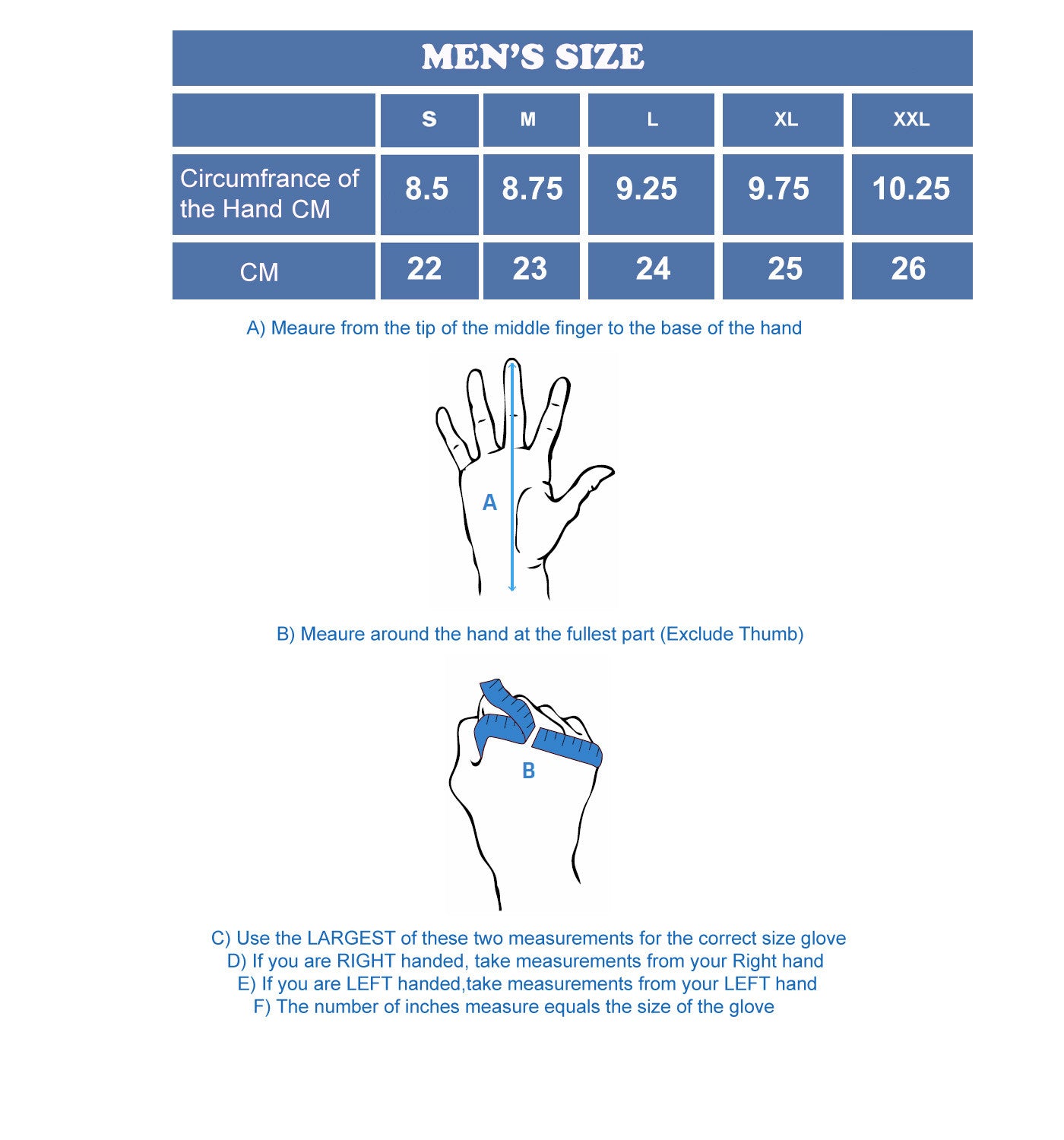 MEN'S SIZE

| | S | M | L | XL | XXL |
|---|---|---|---|---|---|
| Circumfrance of the Hand CM | 8.5 | 8.75 | 9.25 | 9.75 | 10.25 |
| CM | 22 | 23 | 24 | 25 | 26 |

A) Meaure from the tip of the middle finger to the base of the hand

A

B) Meaure around the hand at the fullest part (Exclude Thumb)

B

C) Use the LARGEST of these two measurements for the correct size glove
D) If you are RIGHT handed, take measurements from your Right hand
E) If you are LEFT handed,take measurements from your LEFT hand
F) The number of inches measure equals the size of the glove